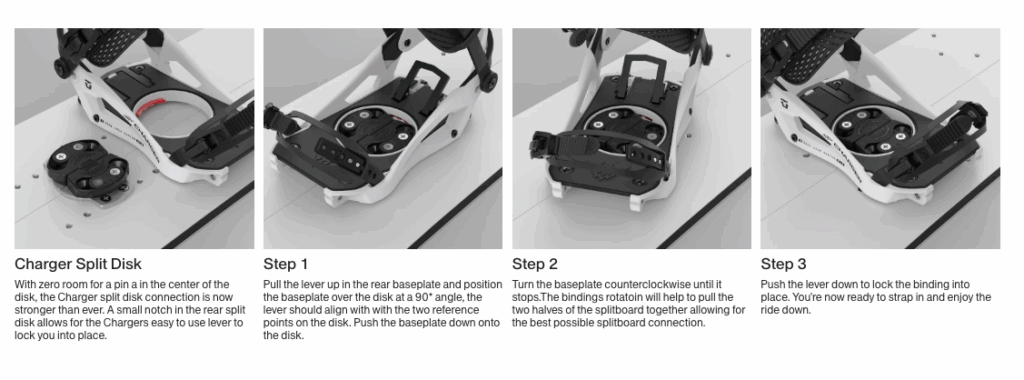 Charger Split Disk

With zero room for a pin a in the center of the disk, the Charger split disk connection is now stronger than ever. A small notch in the rear split disk allows for the Chargers easy to use lever to lock you into place.

Step 1

Pull the lever up in the rear baseplate and position the baseplate over the disk at a 90° angle, the lever should align with with the two reference points on the disk. Push the baseplate down onto the disk.

Step 2

Turn the baseplate counterclockwise until it stops.The bindings rotatoin will help to pull the two halves of the splitboard together allowing for the best possible splitboard connection.

Step 3

Push the lever down to lock the binding into place. You're now ready to strap in and enjoy the ride down.